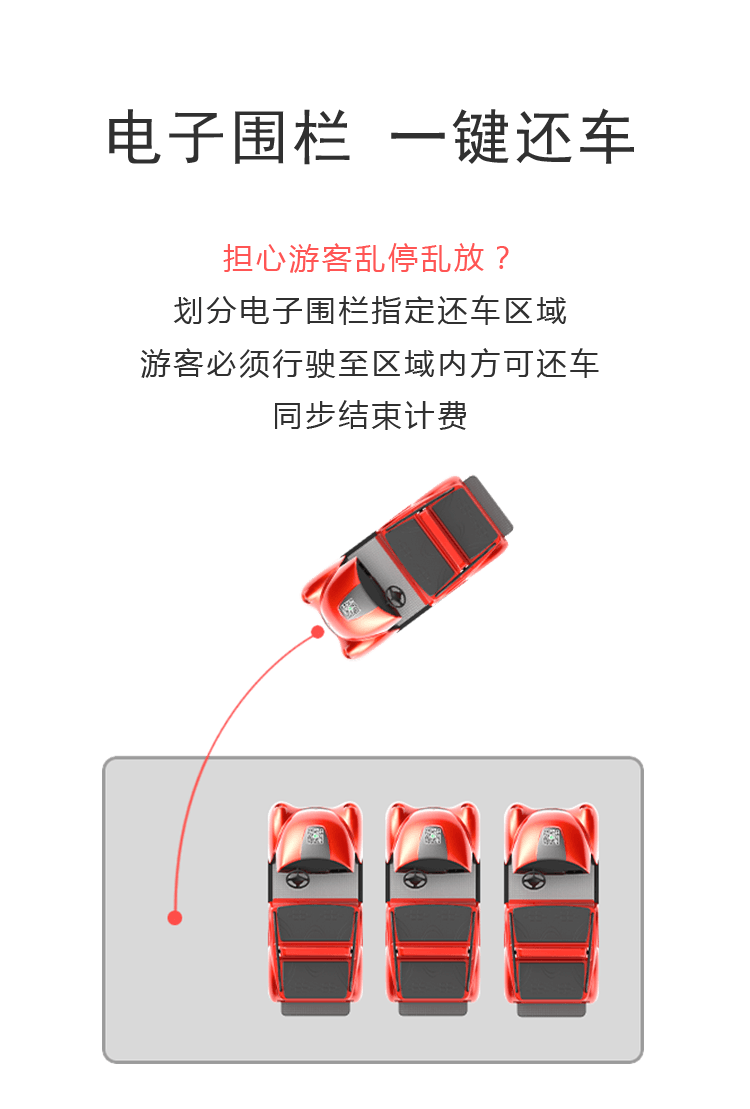 电子围栏 一键还车

担心游客乱停乱放？
划分电子围栏指定还车区域
游客必须行驶至区域内方可还车
同步结束计费